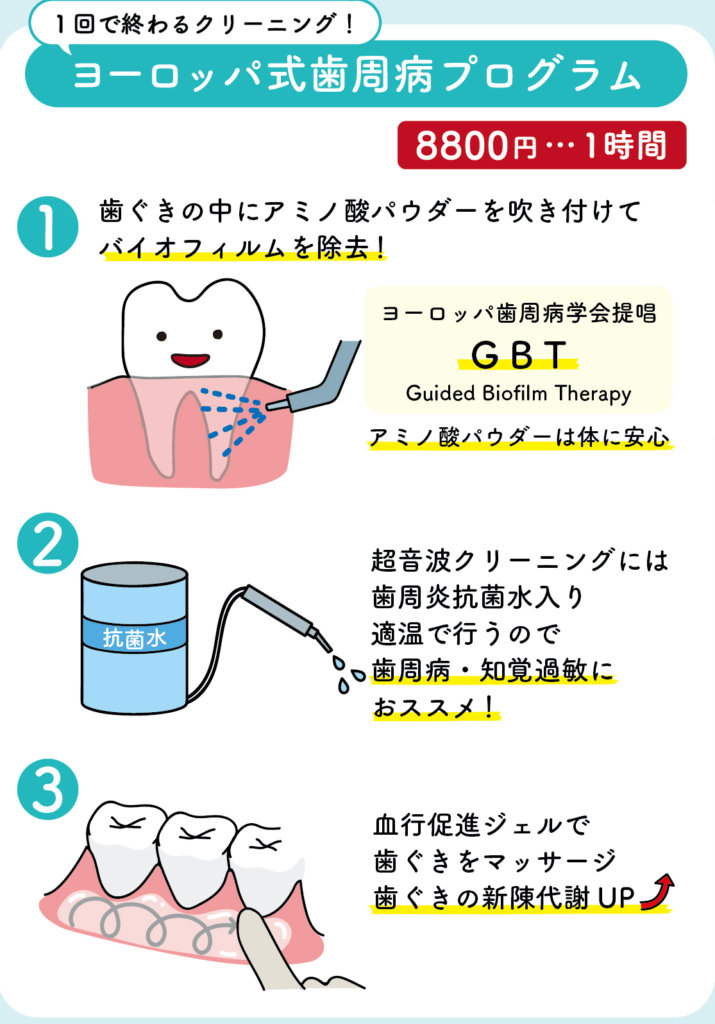 1回で終わるクリーニング！

ヨーロッパ式歯周病プログラム

8800円…1時間

1
歯ぐきの中にアミノ酸パウダーを吹き付けて
バイオフィルムを除去！

ヨーロッパ歯周病学会提唱
GBT
Guided Biofilm Therapy

アミノ酸パウダーは体に安心

2
抗菌水

超音波クリーニングには
歯周炎抗菌水入り
適温で行うので
歯周病・知覚過敏に
おススメ！

3
血行促進ジェルで
歯ぐきをマッサージ
歯ぐきの新陳代謝UP